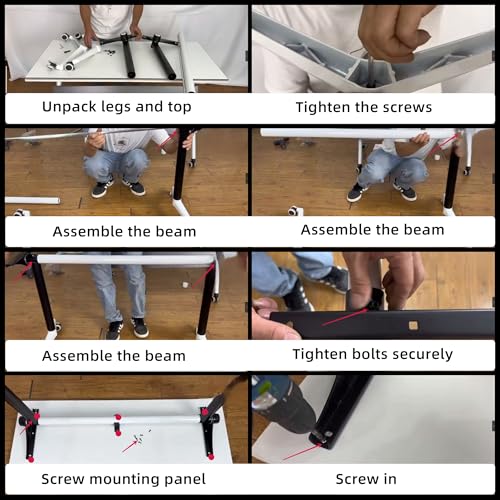 Unpack legs and top

Tighten the screws

Assemble the beam

Assemble the beam

Assemble the beam

Tighten bolts securely

Screw mounting panel

Screw in